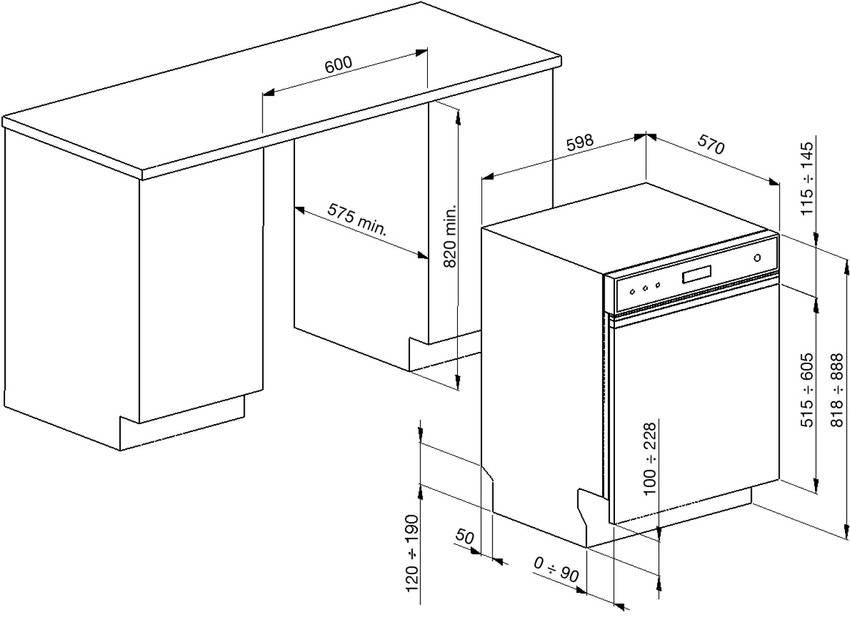 600

575 min.

820 min.

598

570

115 ÷ 145

515 ÷ 605

818 ÷ 888

100 ÷ 228

120 ÷ 190

50

0 ÷ 90