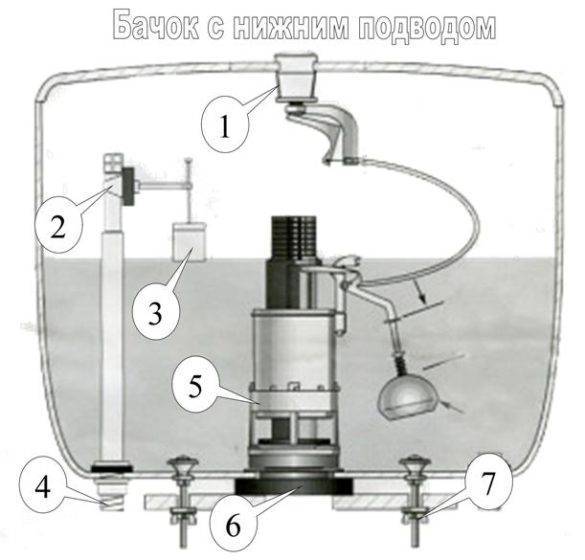 Бачок с нижним подводом

1
2
3
5
4
6
7