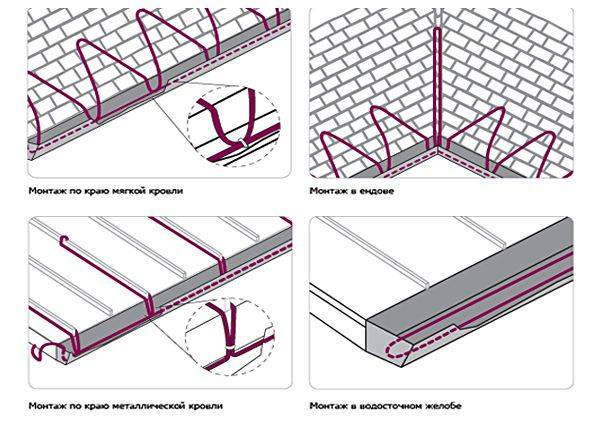 Монтаж по краю мягкой кровли

Монтаж в ендове

Монтаж по краю металлической кровли

Монтаж в водосточном желобе