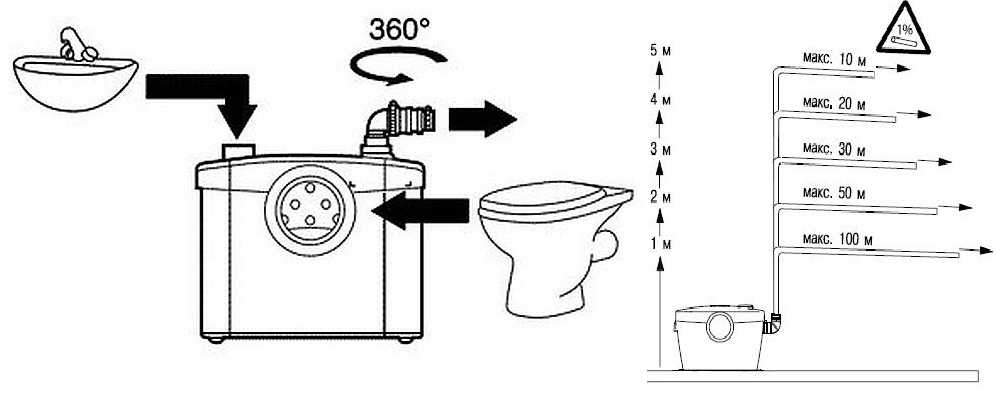 360°

1%

5 м
4 м
3 м
2 м
1 м

макс. 10 м
макс. 20 м
макс. 30 м
макс. 50 м
макс. 100 м