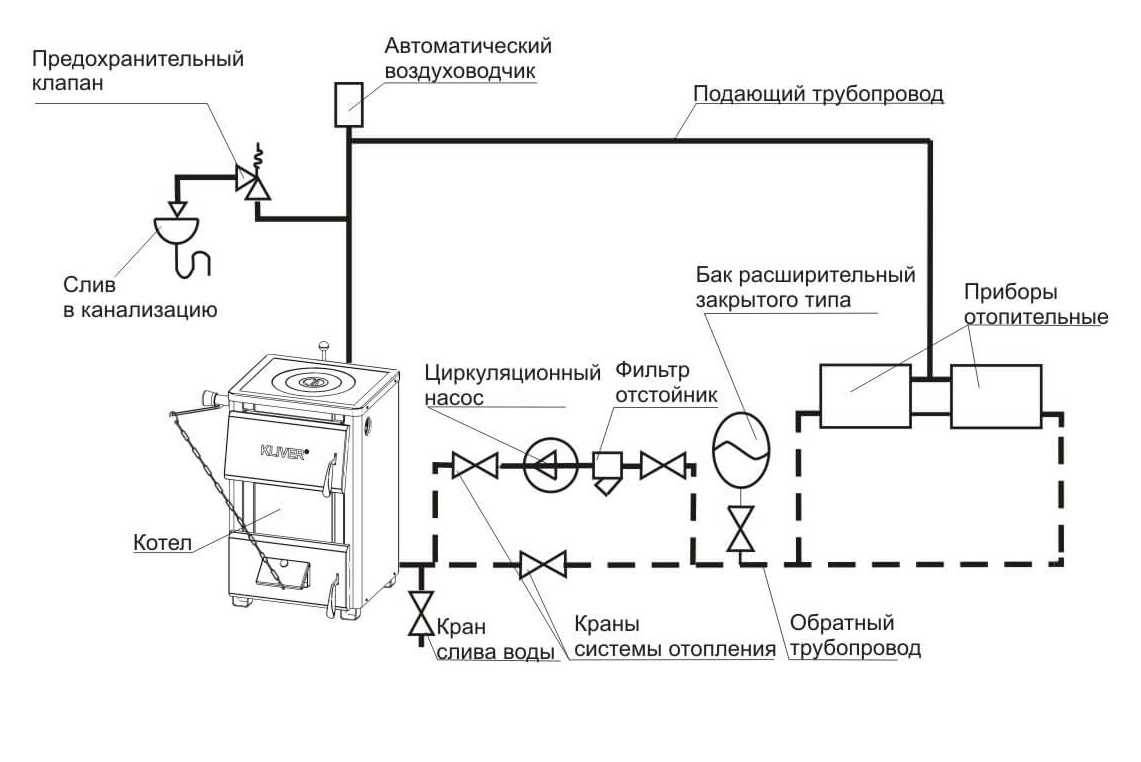 Предохранительный клапан

Автоматический воздуховодчик

Подающий трубопровод

Слив в канализацию

Бак расширительный закрытого типа

Приборы отопительные

Циркуляционный насос

Фильтр отстойник

KLIVER

Котел

Кран слива воды

Краны системы отопления

Обратный трубопровод