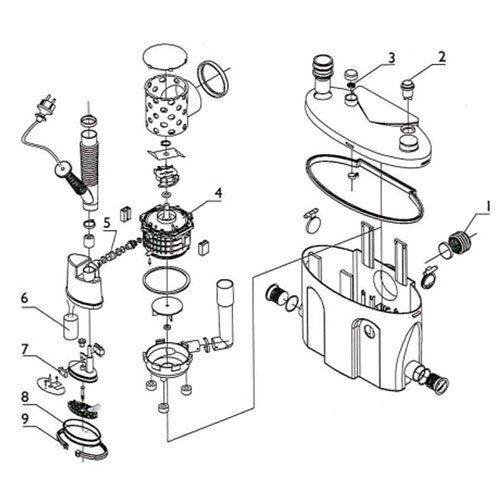 3
2
4
1
5
6
7
8
9